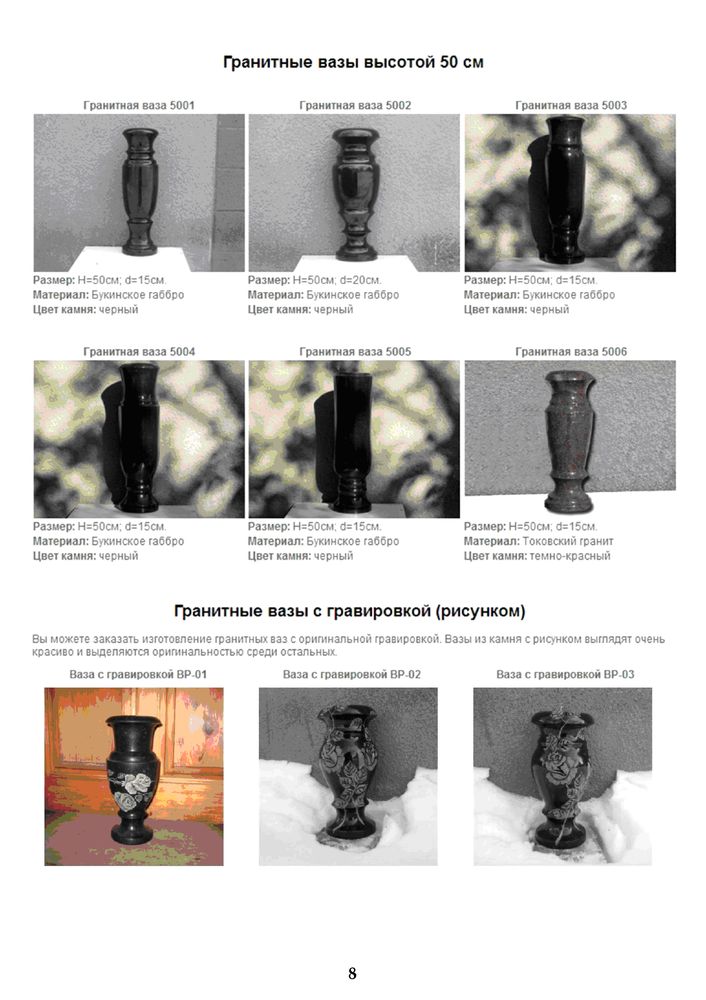 Гранитные вазы высотой 50 см

Гранитная ваза 5001

Размер: H=50см; d=15см.
Материал: Букинское габбро
Цвет камня: черный

Гранитная ваза 5002

Размер: H=50см; d=20см.
Материал: Букинское габбро
Цвет камня: черный

Гранитная ваза 5003

Размер: H=50см; d=15см.
Материал: Букинское габбро
Цвет камня: черный

Гранитная ваза 5004

Размер: H=50см; d=15см.
Материал: Букинское габбро
Цвет камня: черный

Гранитная ваза 5005

Размер: H=50см; d=15см.
Материал: Букинское габбро
Цвет камня: черный

Гранитная ваза 5006

Размер: H=50см; d=15см.
Материал: Токовский гранит
Цвет камня: темно-красный

Гранитные вазы с гравировкой (рисунком)

Вы можете заказать изготовление гранитных ваз с оригинальной гравировкой. Вазы из камня с рисунком выглядят очень красиво и выделяются оригинальностью среди остальных.

Ваза с гравировкой ВР-01

Ваза с гравировкой ВР-02

Ваза с гравировкой ВР-03

8